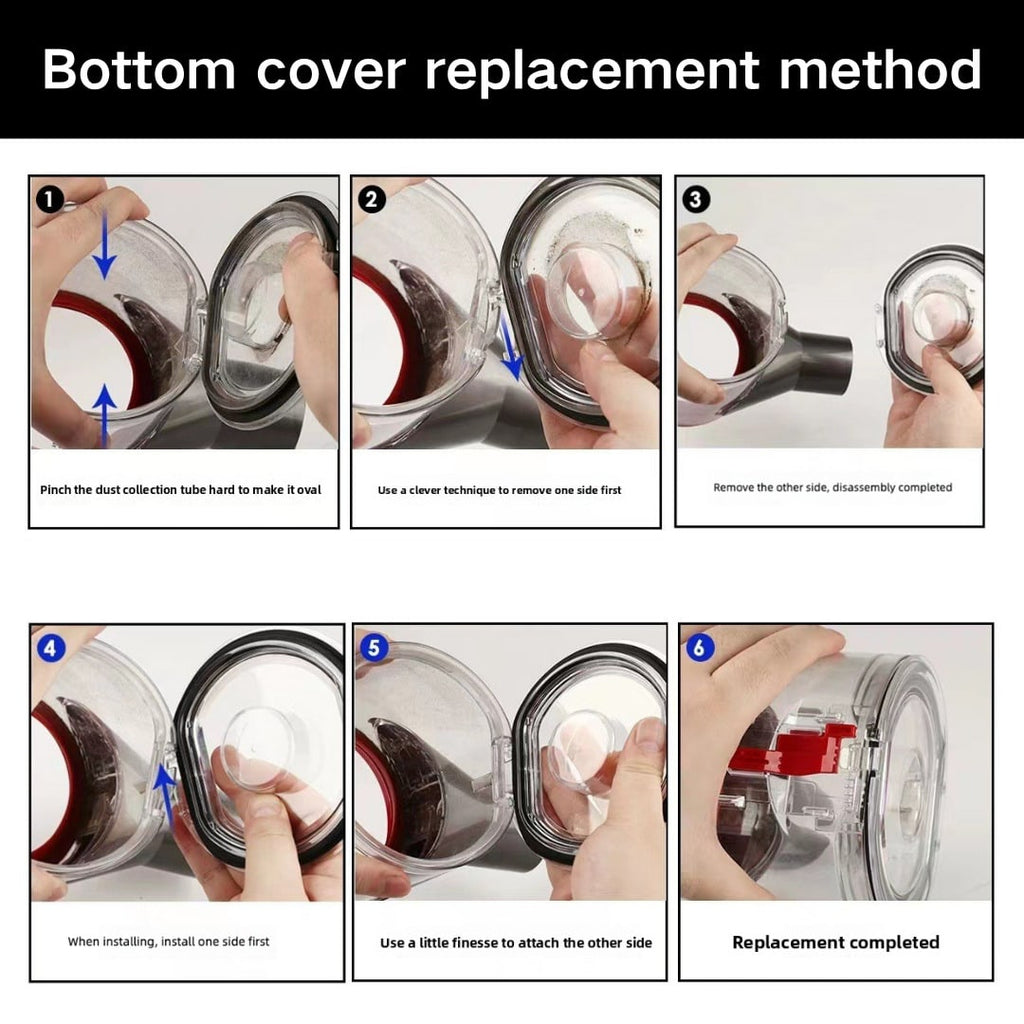 Bottom cover replacement method

1

Pinch the dust collection tube hard to make it oval

2

Use a clever technique to remove one side first

3

Remove the other side, disassembly completed

4

When installing, install one side first

5

Use a little finesse to attach the other side

6

Replacement completed